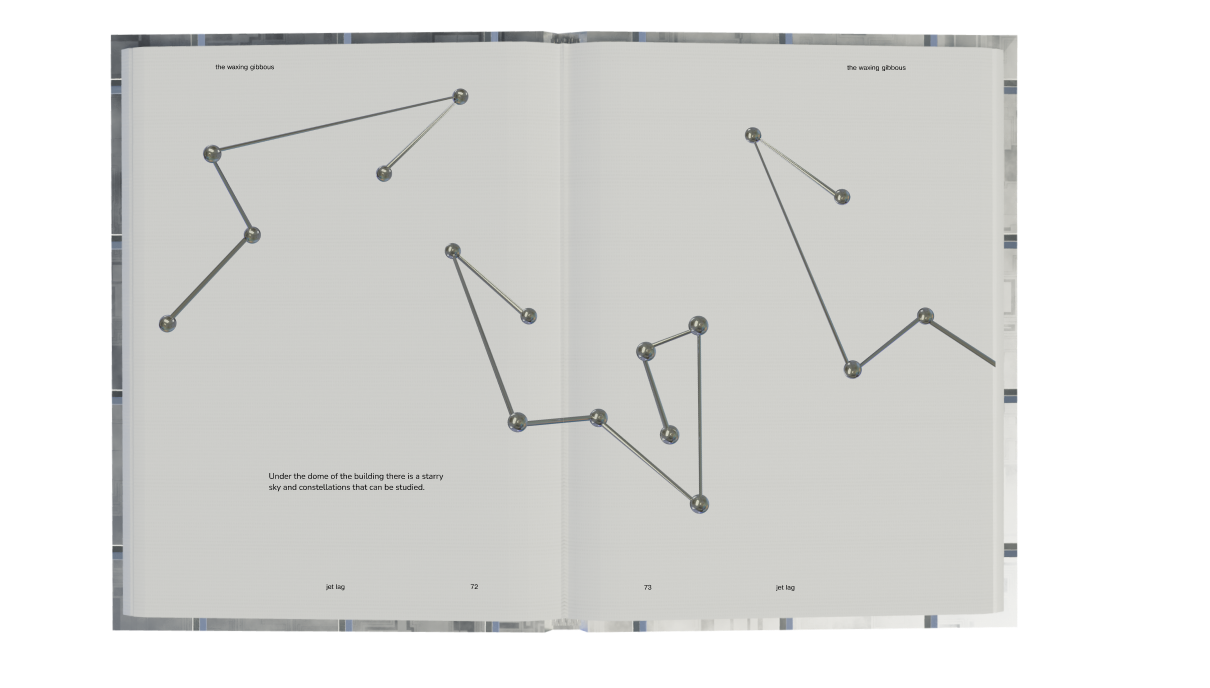 the waxing gibbous

Under the dome of the building there is a starry sky and constellations that can be studied.

jet lag

72

the waxing gibbous

73

jet lag